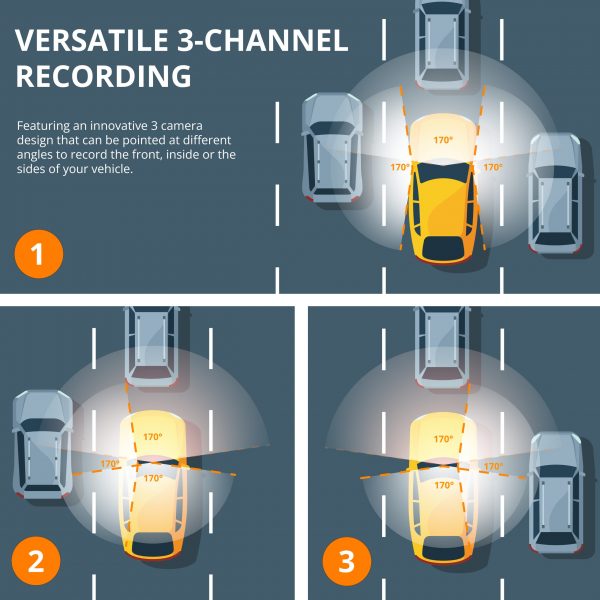 VERSATILE 3-CHANNEL RECORDING

Featuring an innovative 3 camera design that can be pointed at different angles to record the front, inside or the sides of your vehicle.

170°
170°
170°

1

170°
170°
170°

2

170°
170°
170°

3