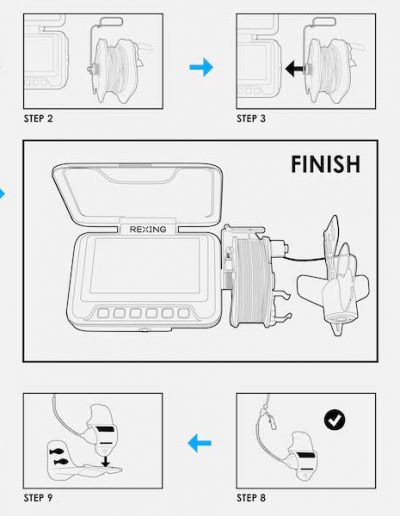 STEP 2

STEP 3

FINISH

REXING

STEP 9

STEP 8