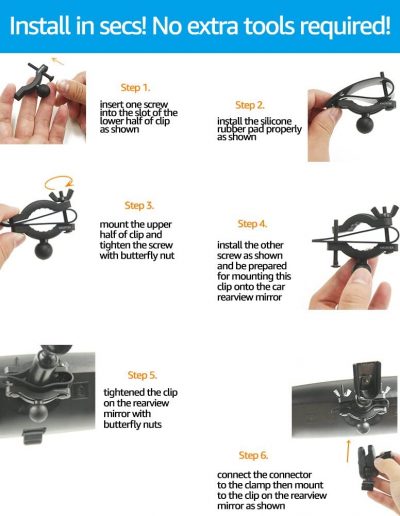 Install in secs! No extra tools required!

Step 1.

insert one screw into the slot of the lower half of clip as shown

Step 2.

install the silicone rubber pad properly as shown

Step 3.

mount the upper half of clip and tighten the screw with butterfly nut

Step 4.

install the other screw as shown and be prepared for mounting this clip onto the car rearview mirror

Step 5.

tightened the clip on the rearview mirror with butterfly nuts

Step 6.

connect the connector to the clamp then mount to the clip on the rearview mirror as shown