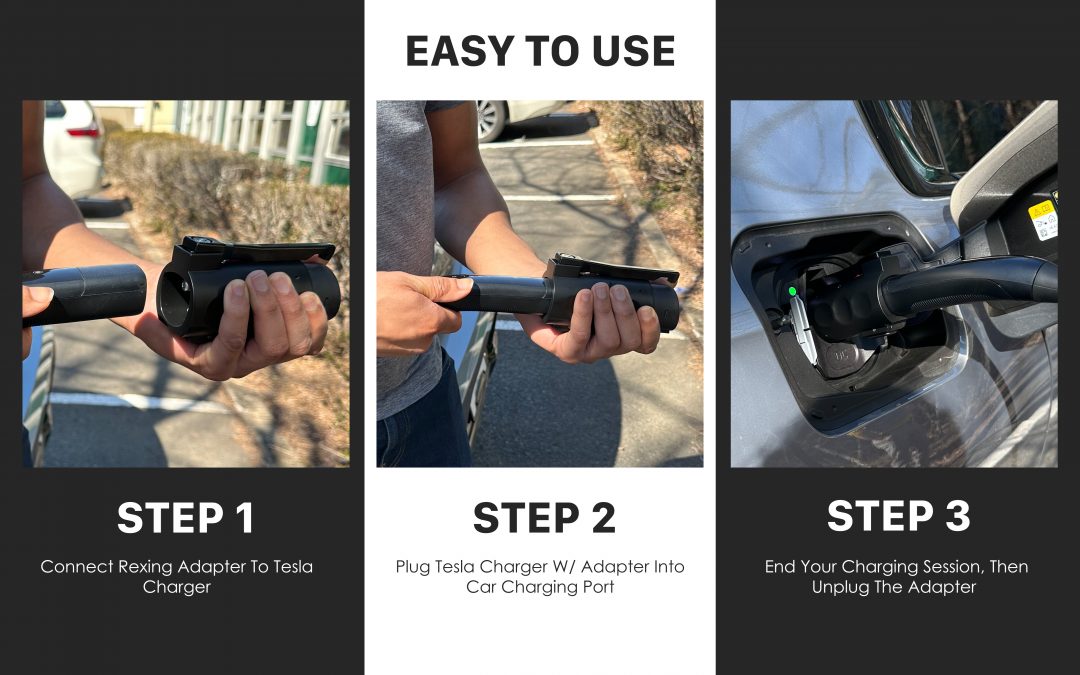 EASY TO USE

STEP 1

Connect Rexing Adapter To Tesla Charger

STEP 2

Plug Tesla Charger W/ Adapter Into Car Charging Port

STEP 3

End Your Charging Session, Then Unplug The Adapter