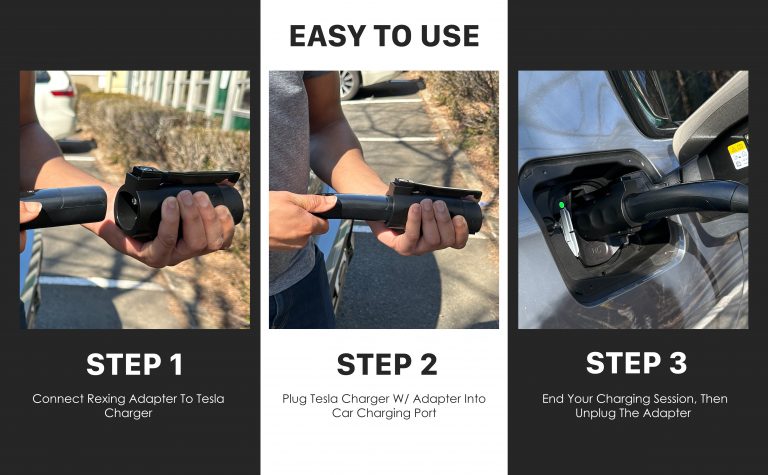 EASY TO USE

STEP 1

Connect Rexing Adapter To Tesla Charger

STEP 2

Plug Tesla Charger W/ Adapter Into Car Charging Port

STEP 3

End Your Charging Session, Then Unplug The Adapter