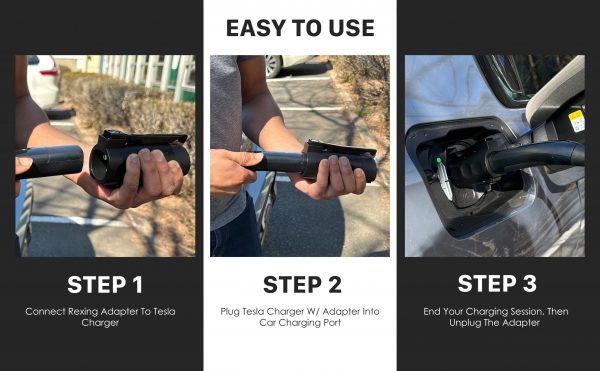 EASY TO USE

STEP 1

Connect Rexing Adapter To Tesla Charger

STEP 2

Plug Tesla Charger W/ Adapter Into Car Charging Port

STEP 3

End Your Charging Session, Then Unplug The Adapter