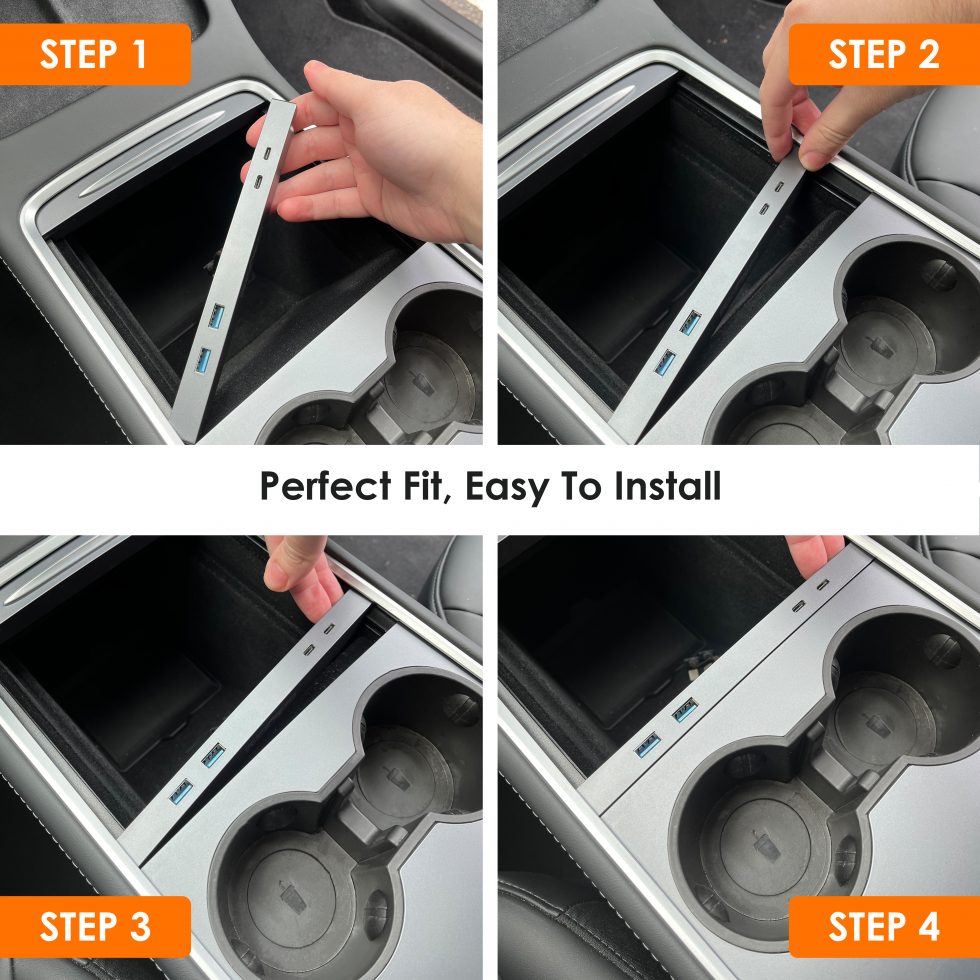 STEP 1

STEP 2

Perfect Fit, Easy To Install

STEP 3

STEP 4