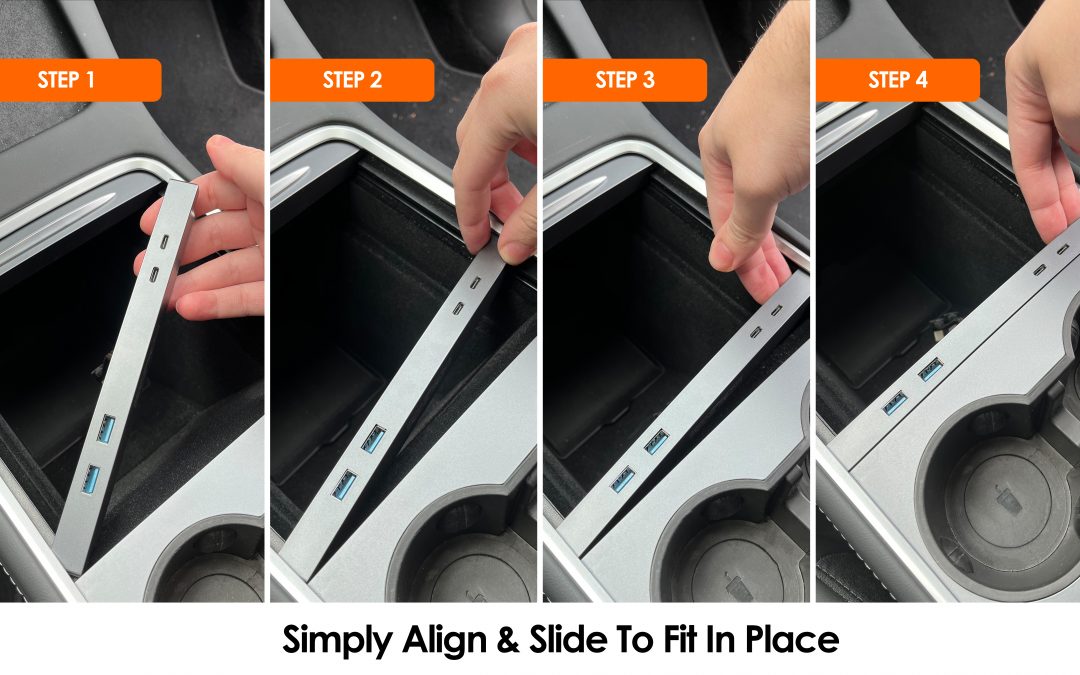 STEP 1

STEP 2

STEP 3

STEP 4

Simply Align & Slide To Fit In Place