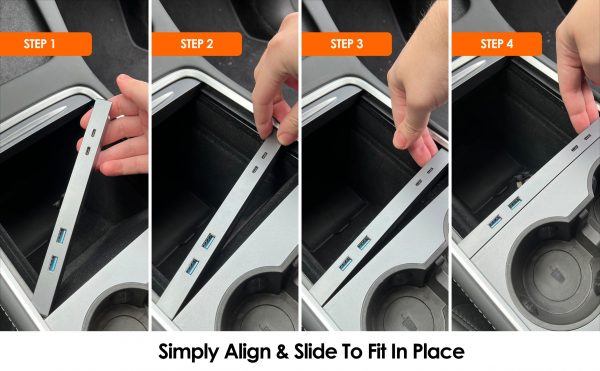 STEP 1

STEP 2

STEP 3

STEP 4

Simply Align & Slide To Fit In Place