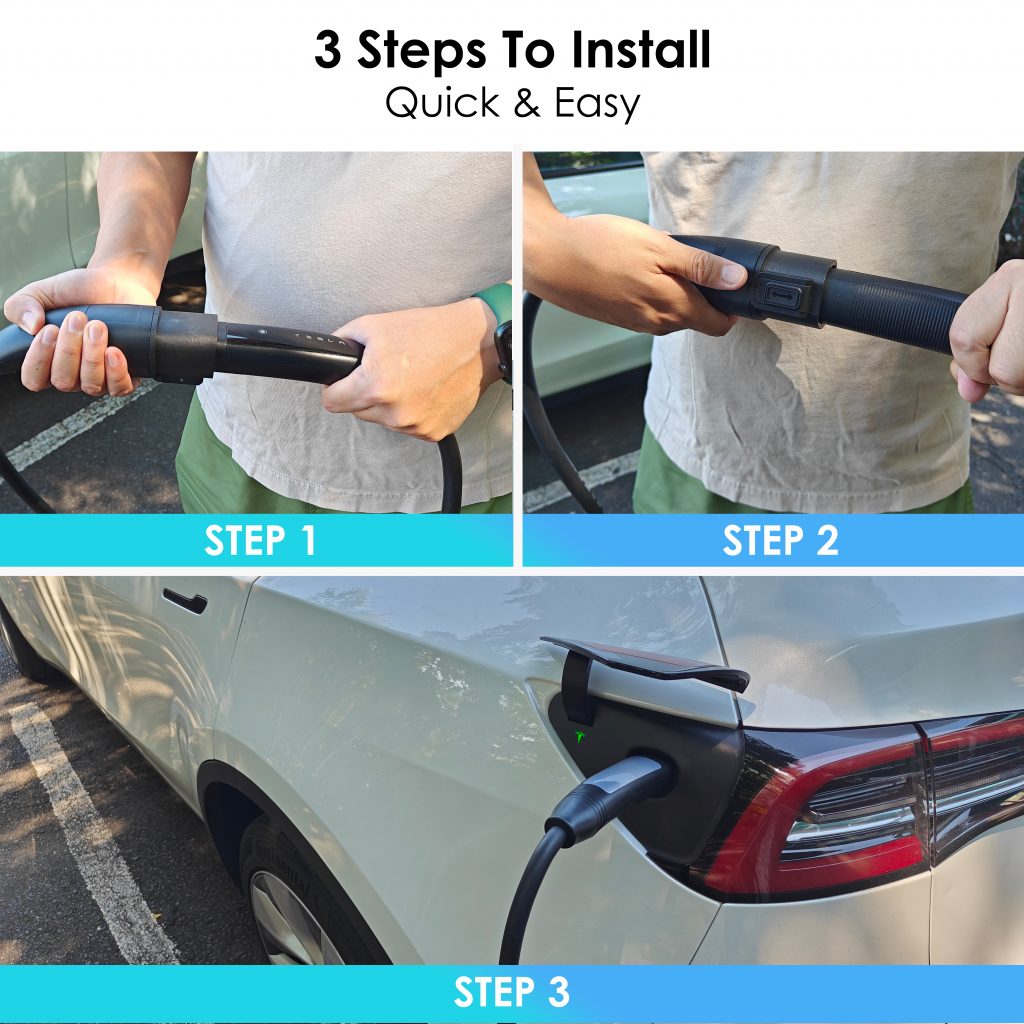 3 Steps To Install
Quick & Easy

TESLA

STEP 1

STEP 2

STEP 3