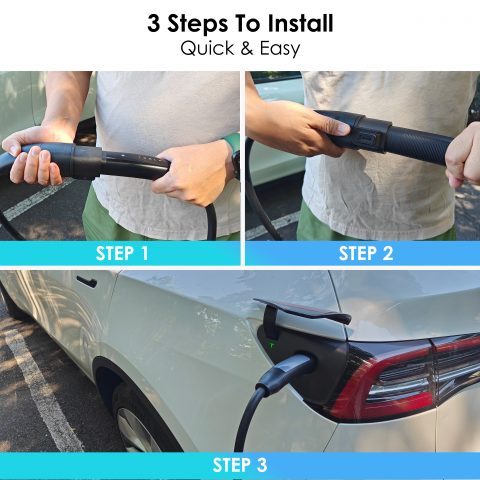 3 Steps To Install
Quick & Easy

STEP 1

STEP 2

STEP 3