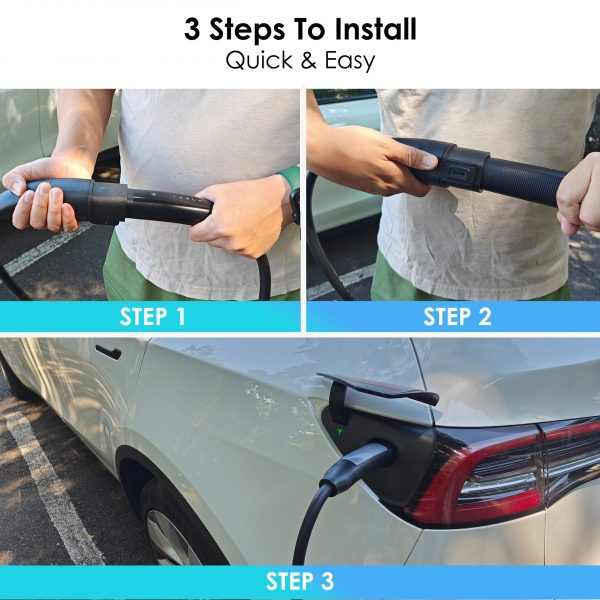 3 Steps To Install
Quick & Easy

STEP 1

STEP 2

STEP 3